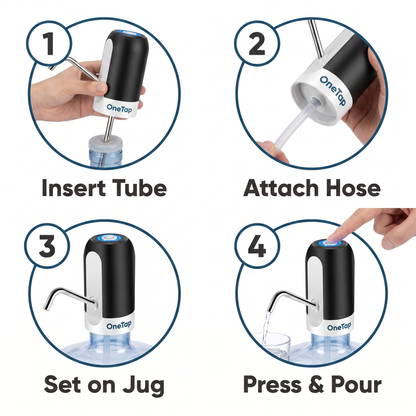 1

OneTap

Insert Tube

2

OneTap

Attach Hose

3

OneTap

Set on Jug

4

OneTap

Press & Pour